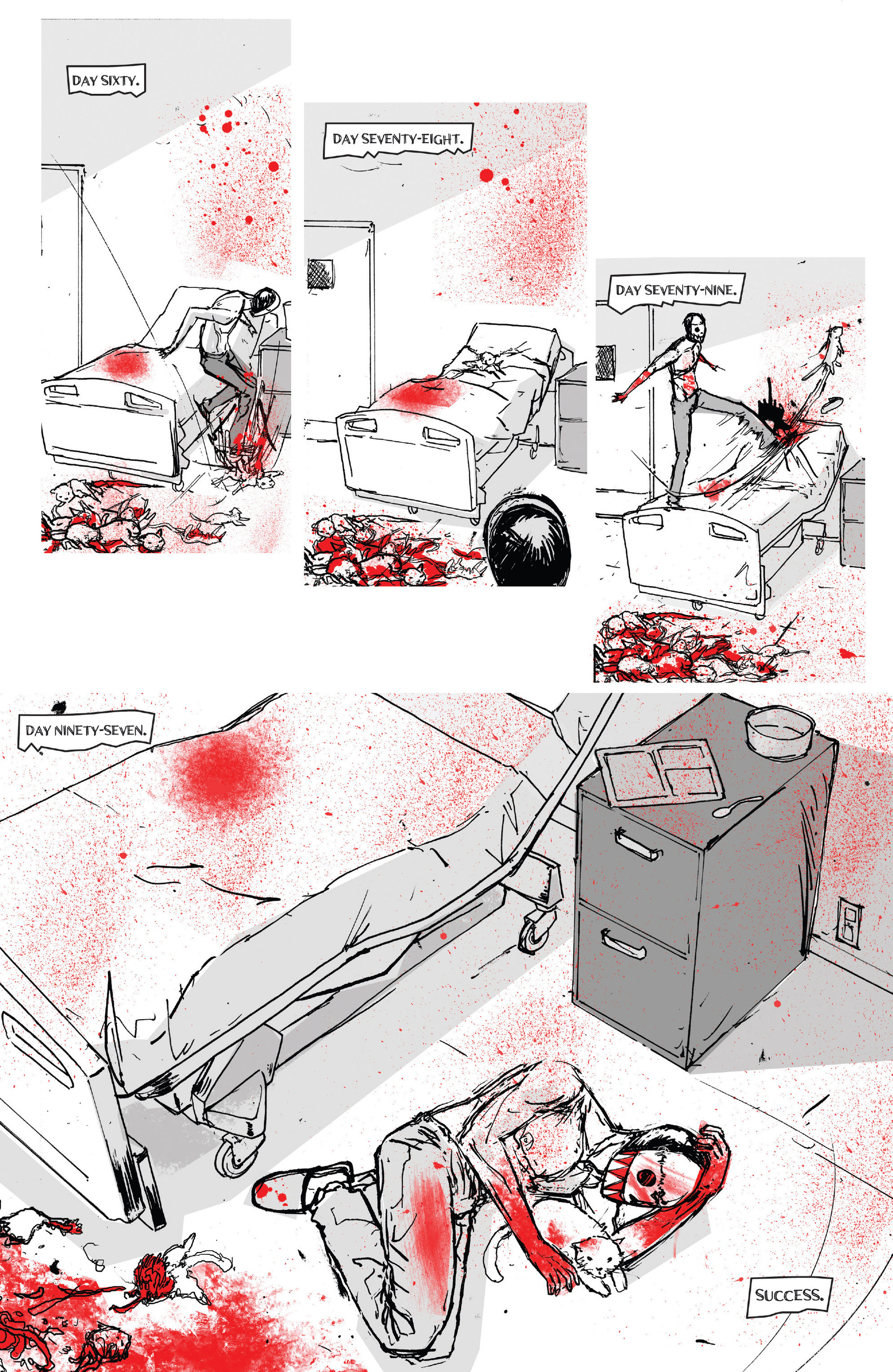 DAY SIXTY.

DAY SEVENTY-EIGHT.

DAY SEVENTY-NINE.

DAY NINETY-SEVEN.

SUCCESS.